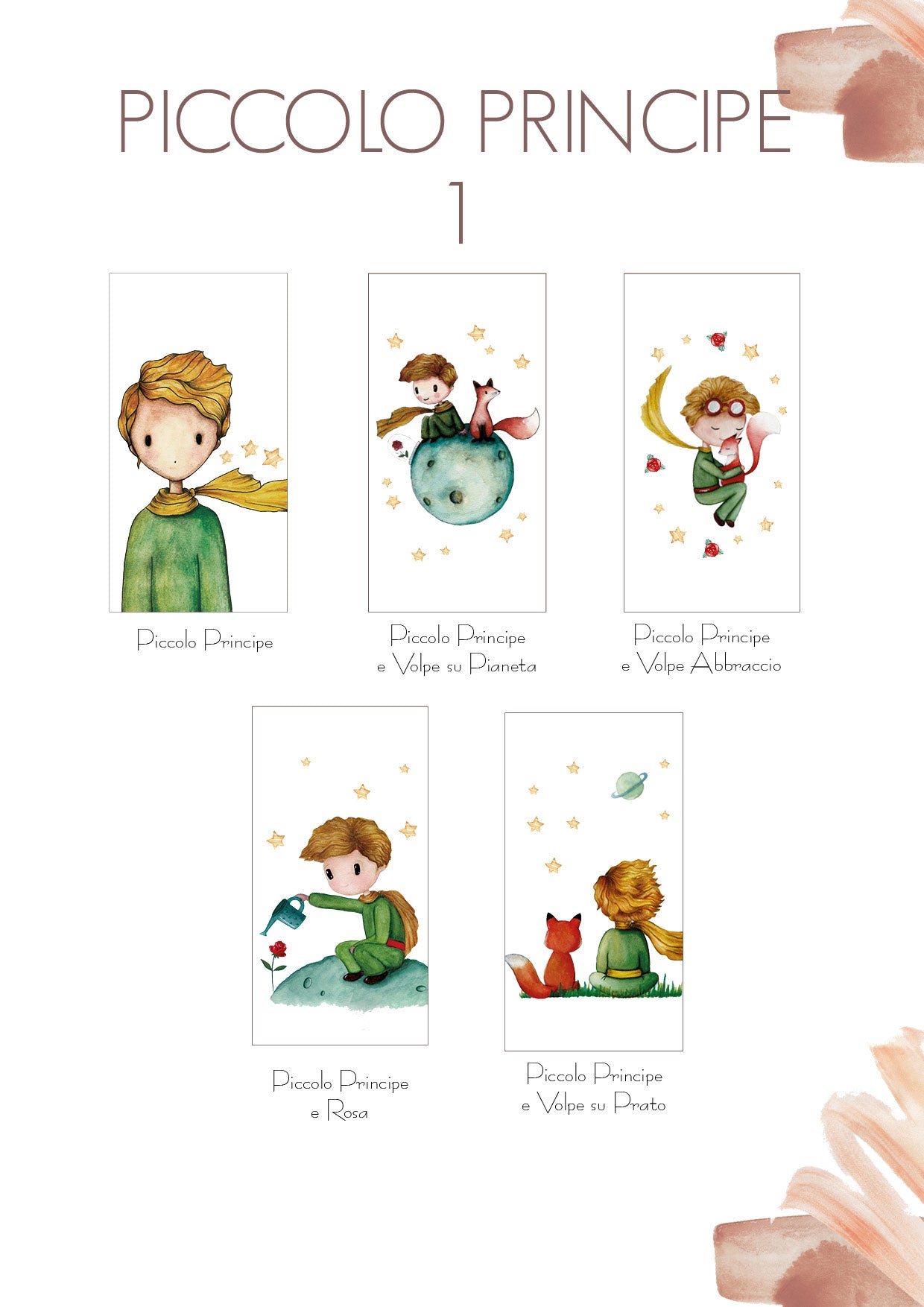 PICCOLO PRINCIPE
1

Piccolo Principe

Piccolo Principe
e Volpe su Pianeta

Piccolo Principe
e Volpe Abbraccio

Piccolo Principe
e Rosa

Piccolo Principe
e Volpe su Prato